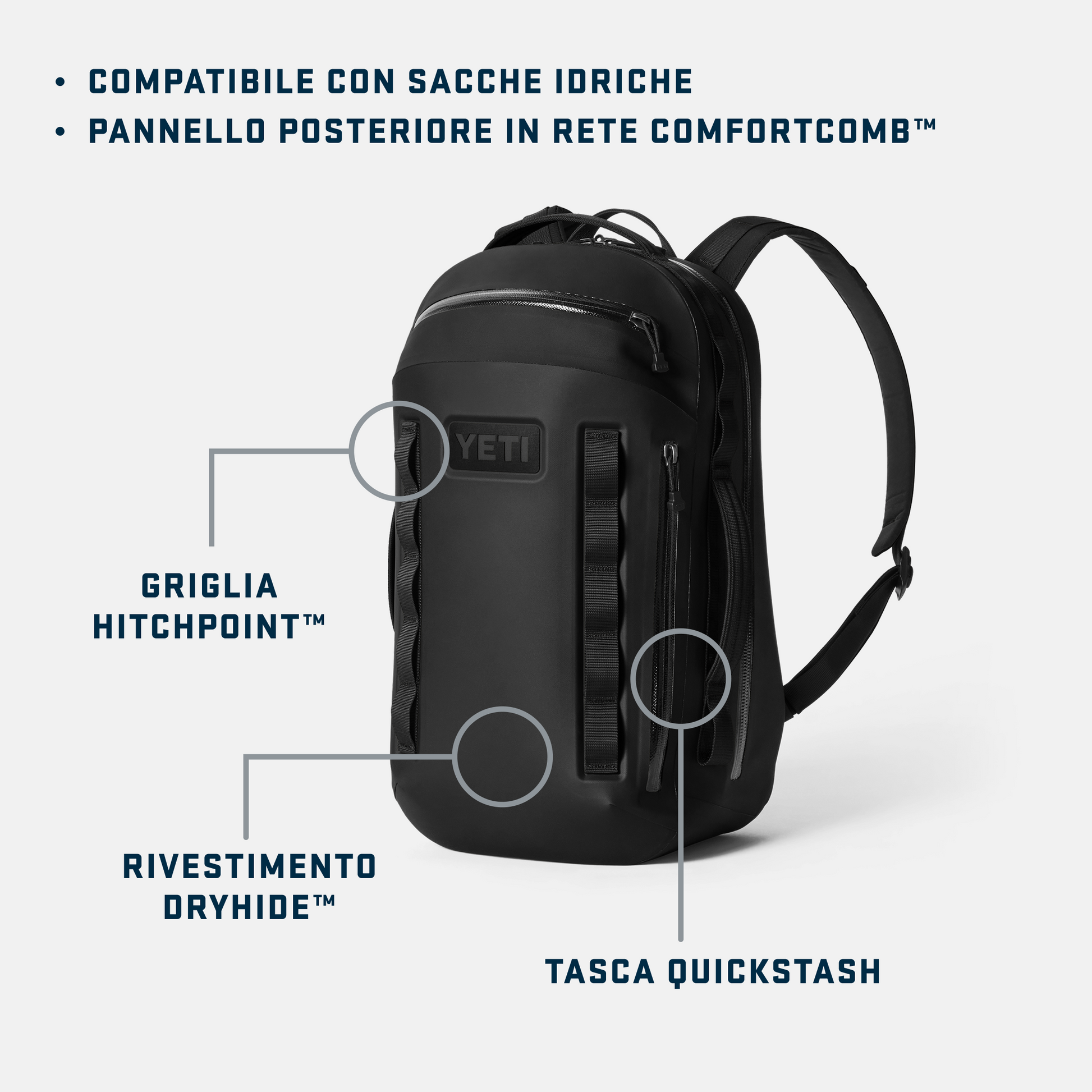 • COMPATIBILE CON SACCHE IDRICHE
• PANNELLO POSTERIORE IN RETE COMFORTCOMB™

YETI

GRIGLIA HITCHPOINT™

RIVESTIMENTO DRYHIDE™

TASCA QUICKSTASH